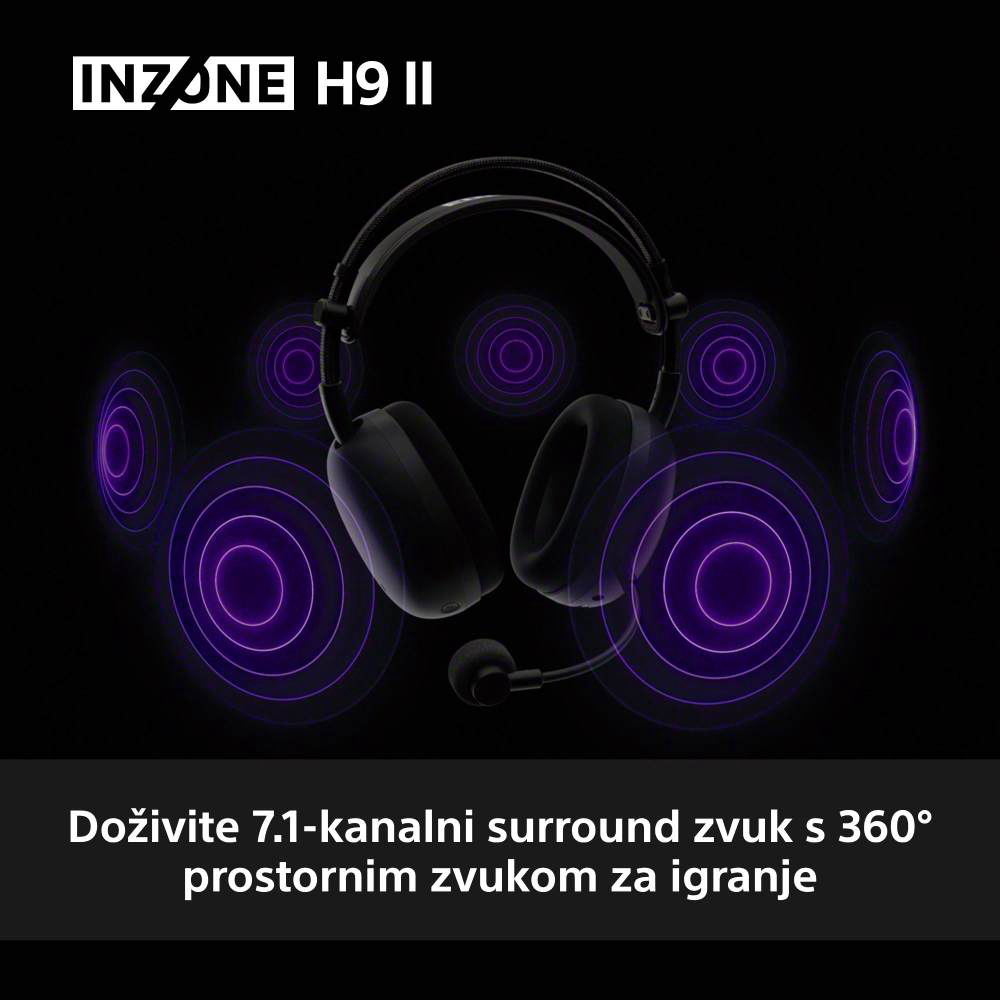 INZONE H9 II

Doživite 7.1-kanalni surround zvuk s 360° prostornim zvukom za igranje